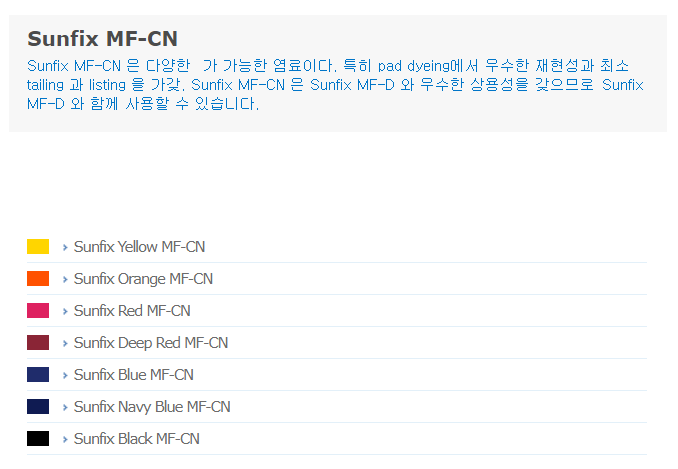 Sunfix MF-CN

Sunfix MF-CN 은 다양한  가 가능한 염료이다. 특히 pad dyeing에서 우수한 재현성과 최소 tailing 과 listing 을 가갖. Sunfix MF-CN 은 Sunfix MF-D 와 우수한 상용성을 갖으므로 Sunfix MF-D 와 함께 사용할 수 있습니다.

› Sunfix Yellow MF-CN

› Sunfix Orange MF-CN

› Sunfix Red MF-CN

› Sunfix Deep Red MF-CN

› Sunfix Blue MF-CN

› Sunfix Navy Blue MF-CN

› Sunfix Black MF-CN